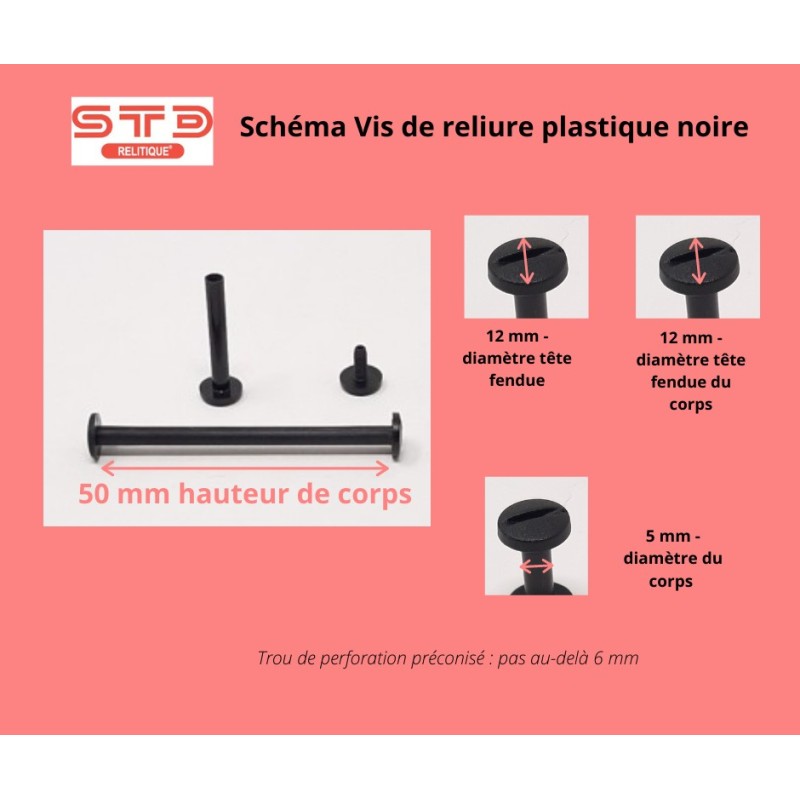 STD
RELITIQUE®

Schéma Vis de reliure plastique noire

50 mm hauteur de corps

12 mm - diamètre tête fendue

12 mm - diamètre tête fendue du corps

5 mm - diamètre du corps

Trou de perforation préconisé : pas au-delà 6 mm